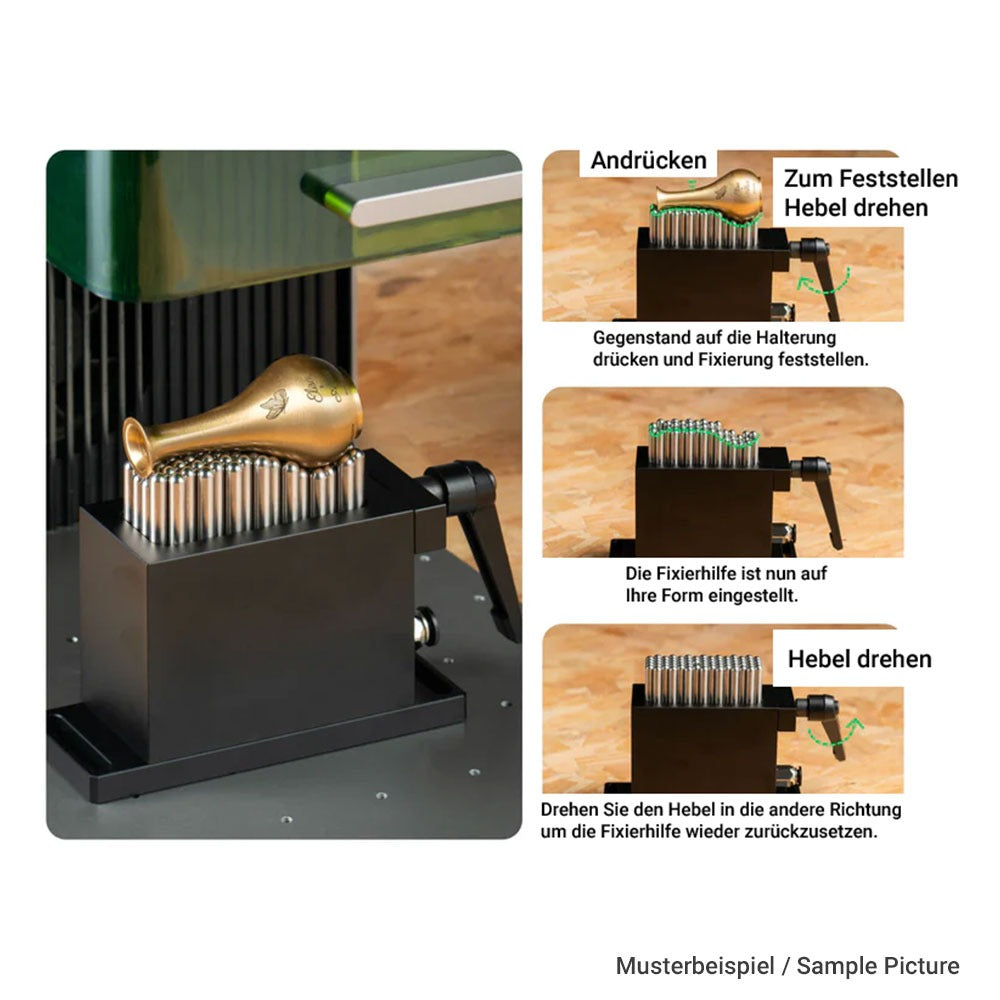 Andrücken

Zum Feststellen Hebel drehen

Gegenstand auf die Halterung drücken und Fixierung feststellen.

Die Fixierhilfe ist nun auf Ihre Form eingestellt.

Hebel drehen

Drehen Sie den Hebel in die andere Richtung um die Fixierhilfe wieder zurückzusetzen.

Musterbeispiel / Sample Picture