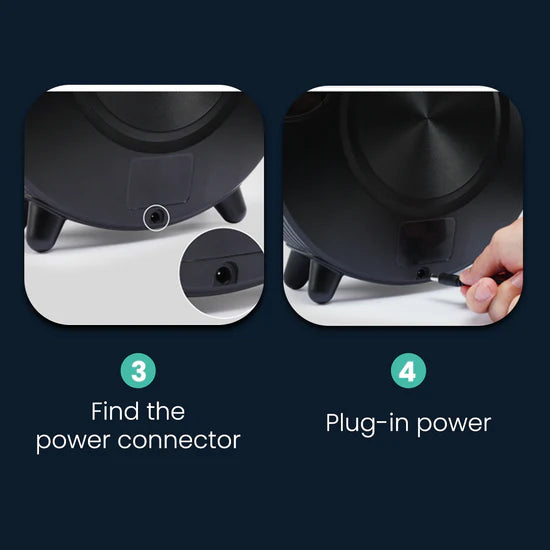 3

Find the power connector

4

Plug-in power