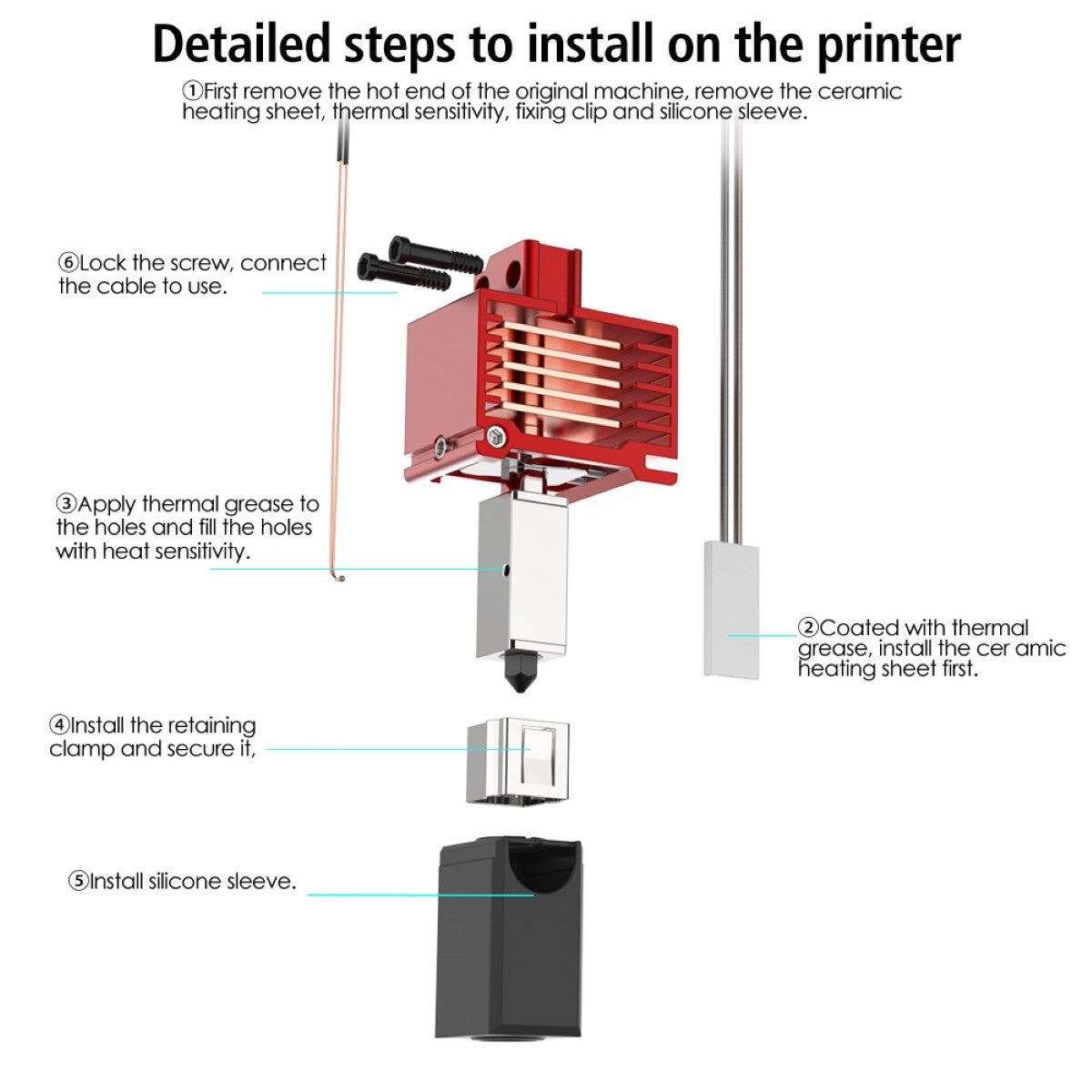 Detailed steps to install on the printer

①First remove the hot end of the original machine, remove the ceramic heating sheet, thermal sensitivity, fixing clip and silicone sleeve.

⑥Lock the screw, connect the cable to use.

③Apply thermal grease to the holes and fill the holes with heat sensitivity.

②Coated with thermal grease, install the cer amic heating sheet first.

④Install the retaining clamp and secure it,

⑤Install silicone sleeve.